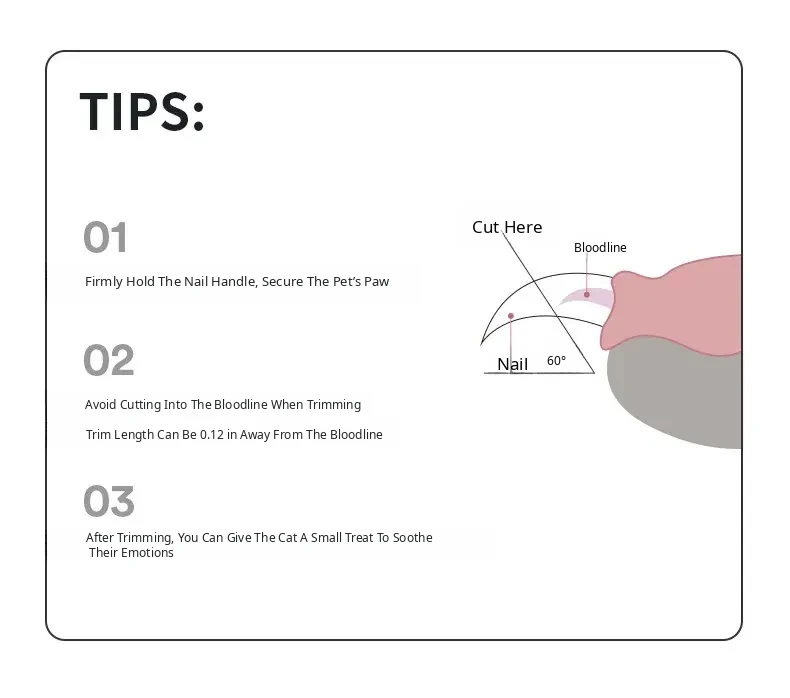 TIPS:

01

Firmly Hold The Nail Handle, Secure The Pet's Paw

02

Avoid Cutting Into The Bloodline When Trimming

Trim Length Can Be 0.12 in Away From The Bloodline

03

After Trimming, You Can Give The Cat A Small Treat To Soothe Their Emotions

Cut Here

Bloodline

Nail

60°